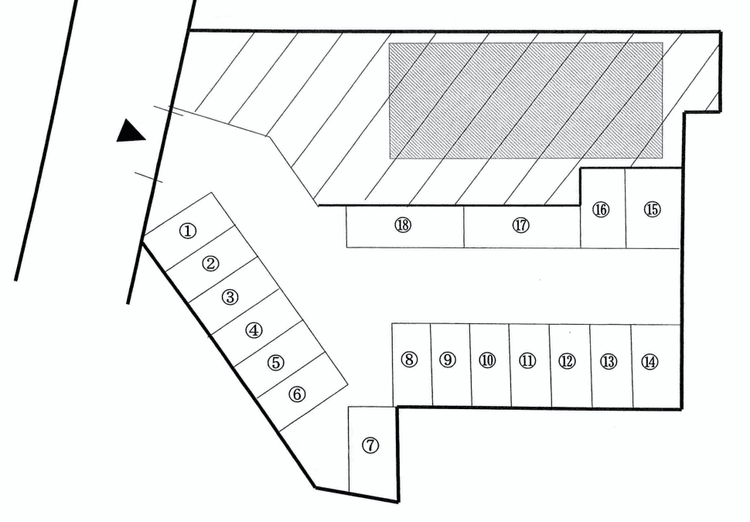 ⑱ ⑰ ⑯ ⑮
①
②
③
④
⑤
⑥
⑦
⑧ ⑨ ⑩ ⑪ ⑫ ⑬ ⑭